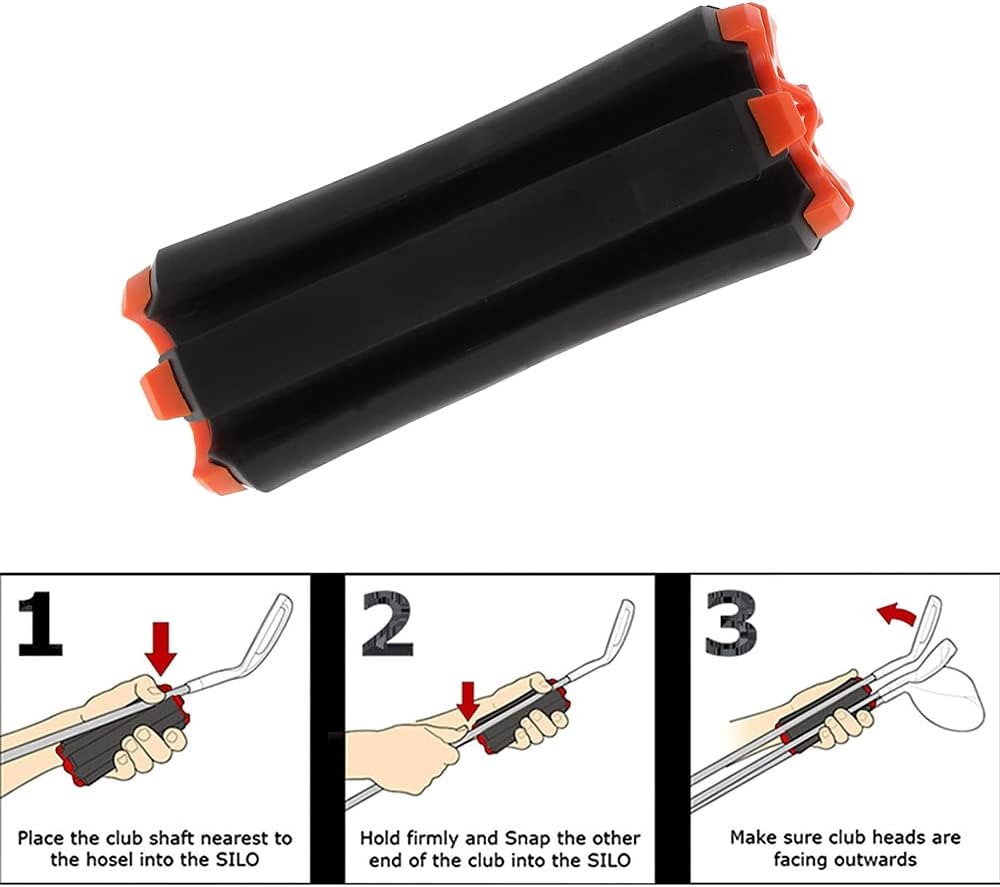 1

Place the club shaft nearest to the hosel into the SILO

2

Hold firmly and Snap the other end of the club into the SILO

3

Make sure club heads are facing outwards