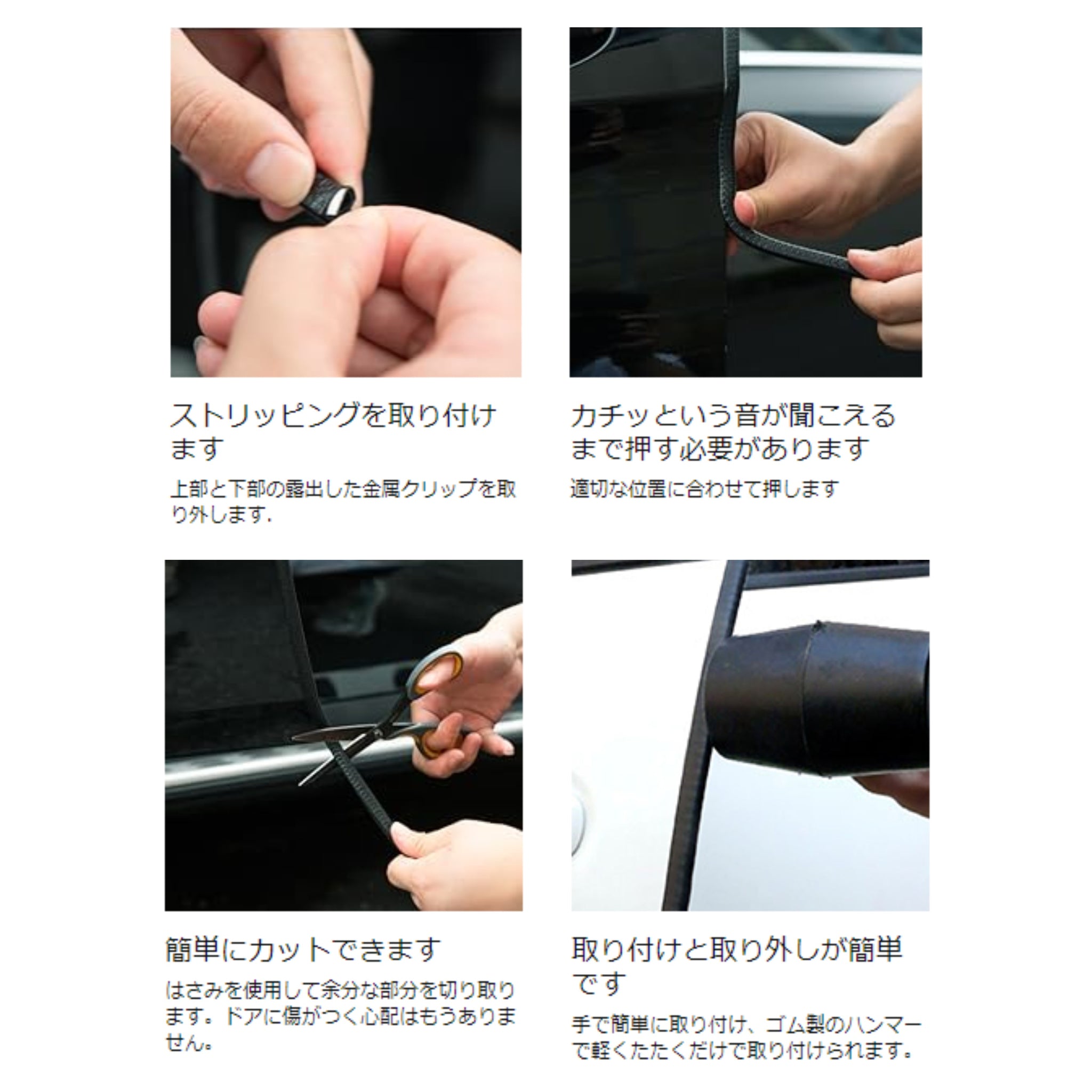 ストリッピングを取り付けます

上部と下部の露出した金属クリップを取り外します.

カチッという音が聞こえるまで押す必要があります

適切な位置に合わせて押します

簡単にカットできます

はさみを使用して余分な部分を切り取ります。ドアに傷がつく心配はもうありません。

取り付けと取り外しが簡単です

手で簡単に取り付け、ゴム製のハンマーで軽くたたくだけで取り付けられます。