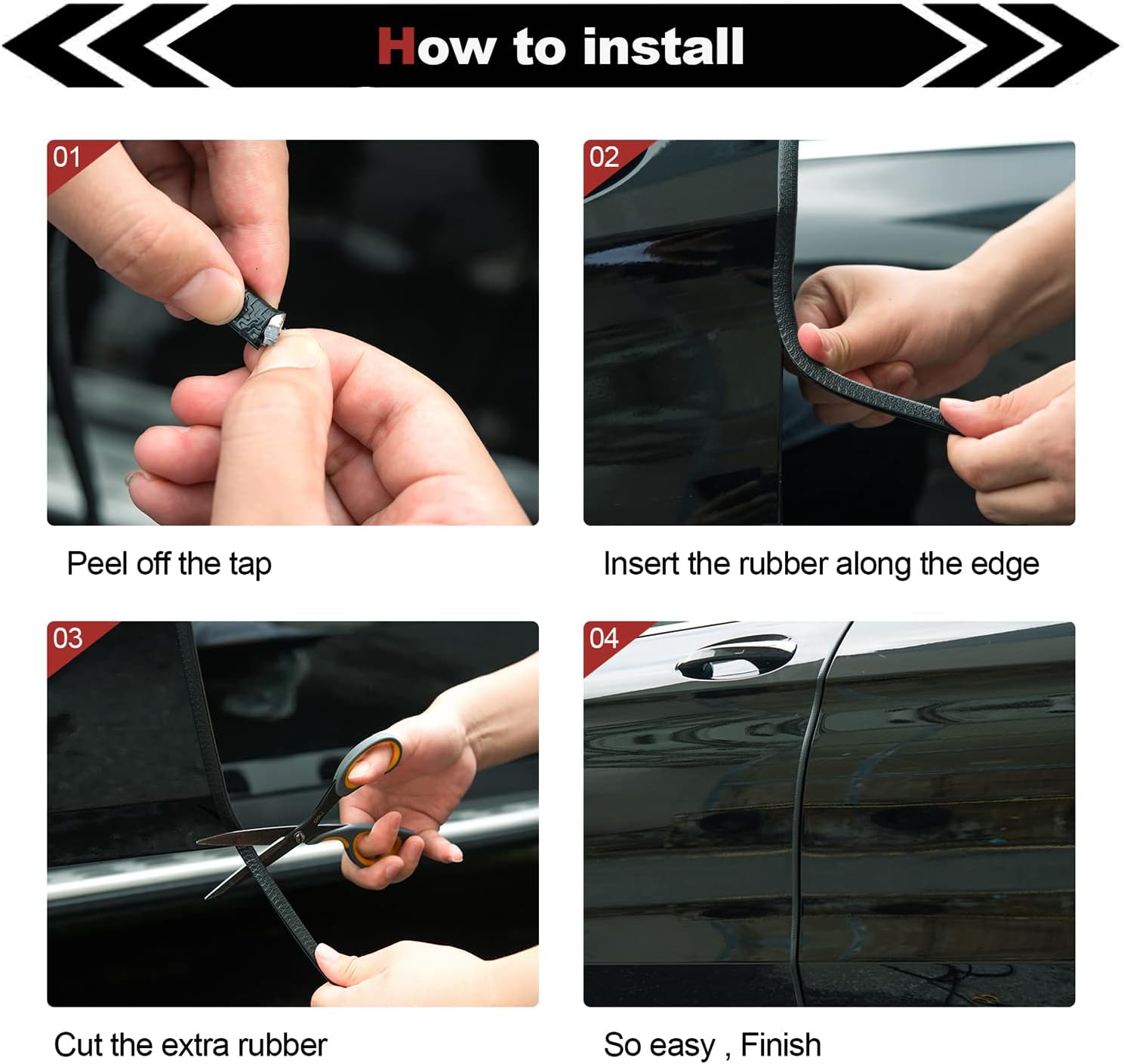 How to install

01

Peel off the tap

02

Insert the rubber along the edge

03

Cut the extra rubber

04

So easy , Finish