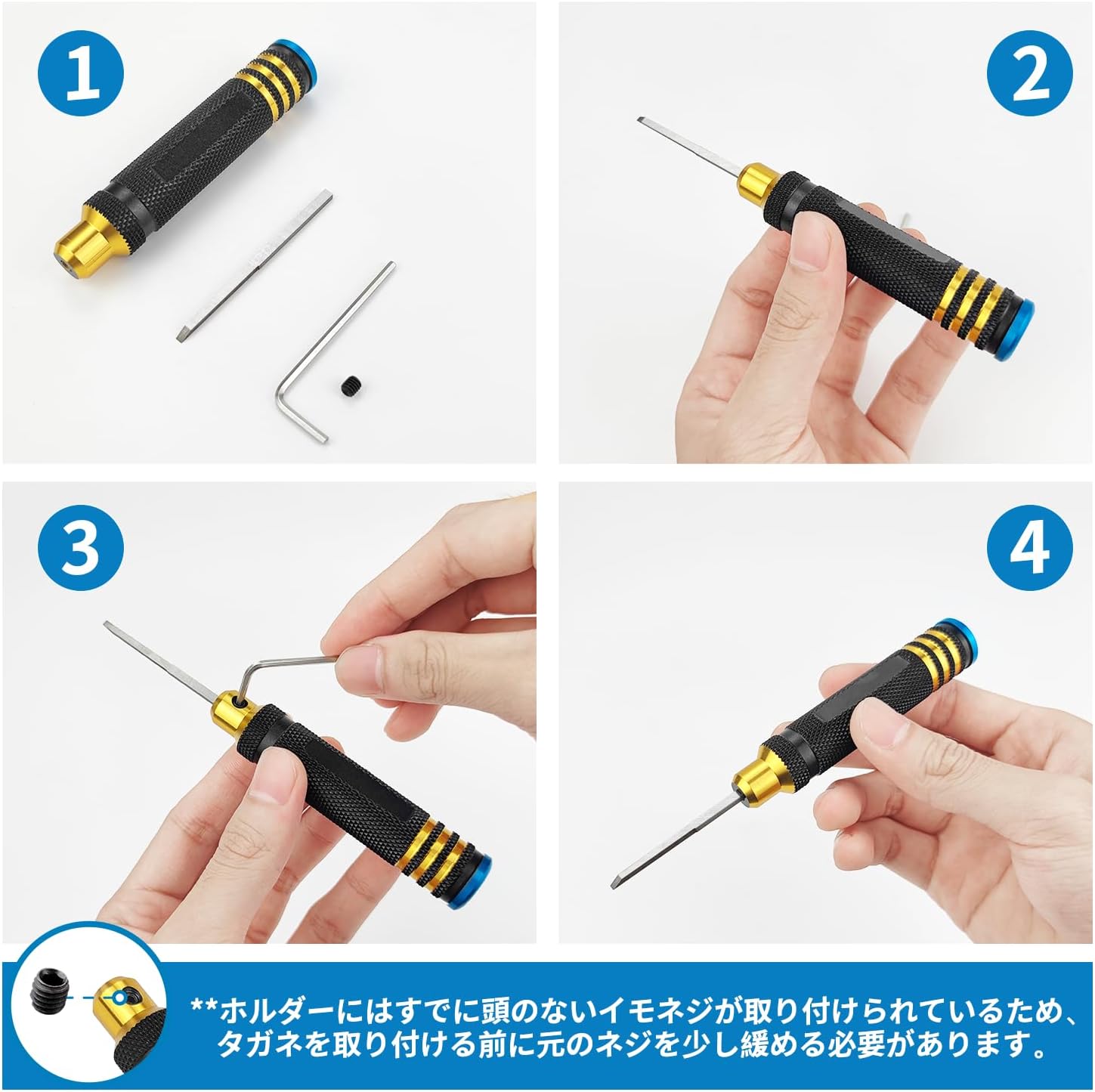 1

2

3

4

**ホルダーにはすでに頭のないイモネジが取り付けられているため、タガネを取り付ける前に元のネジを少し緩める必要があります。