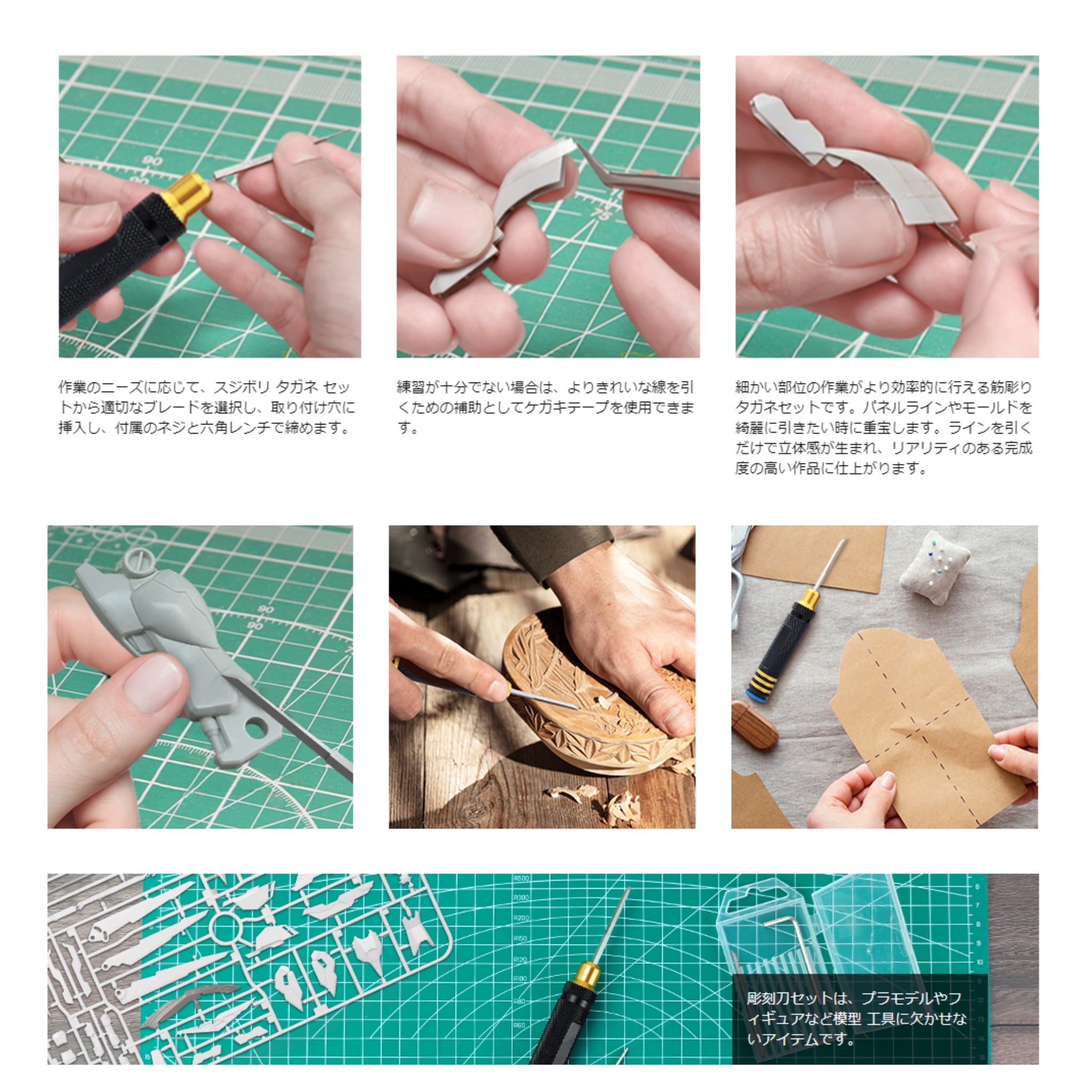 作業のニーズに応じて、スジボリ タガネ セットから適切なブレードを選択し、取り付け穴に挿入し、付属のネジと六角レンチで締めます。

練習が十分でない場合は、よりきれいな線を引くための補助としてケガキテープを使用できます。

細かい部位の作業がより効率的に行える筋彫りタガネセットです。パネルラインやモールドを綺麗に引きたい時に重宝します。ラインを引くだけで立体感が生まれ、リアリティのある完成度の高い作品に仕上がります。

彫刻刀セットは、プラモデルやフィギュアなど模型 工具に欠かせないアイテムです。