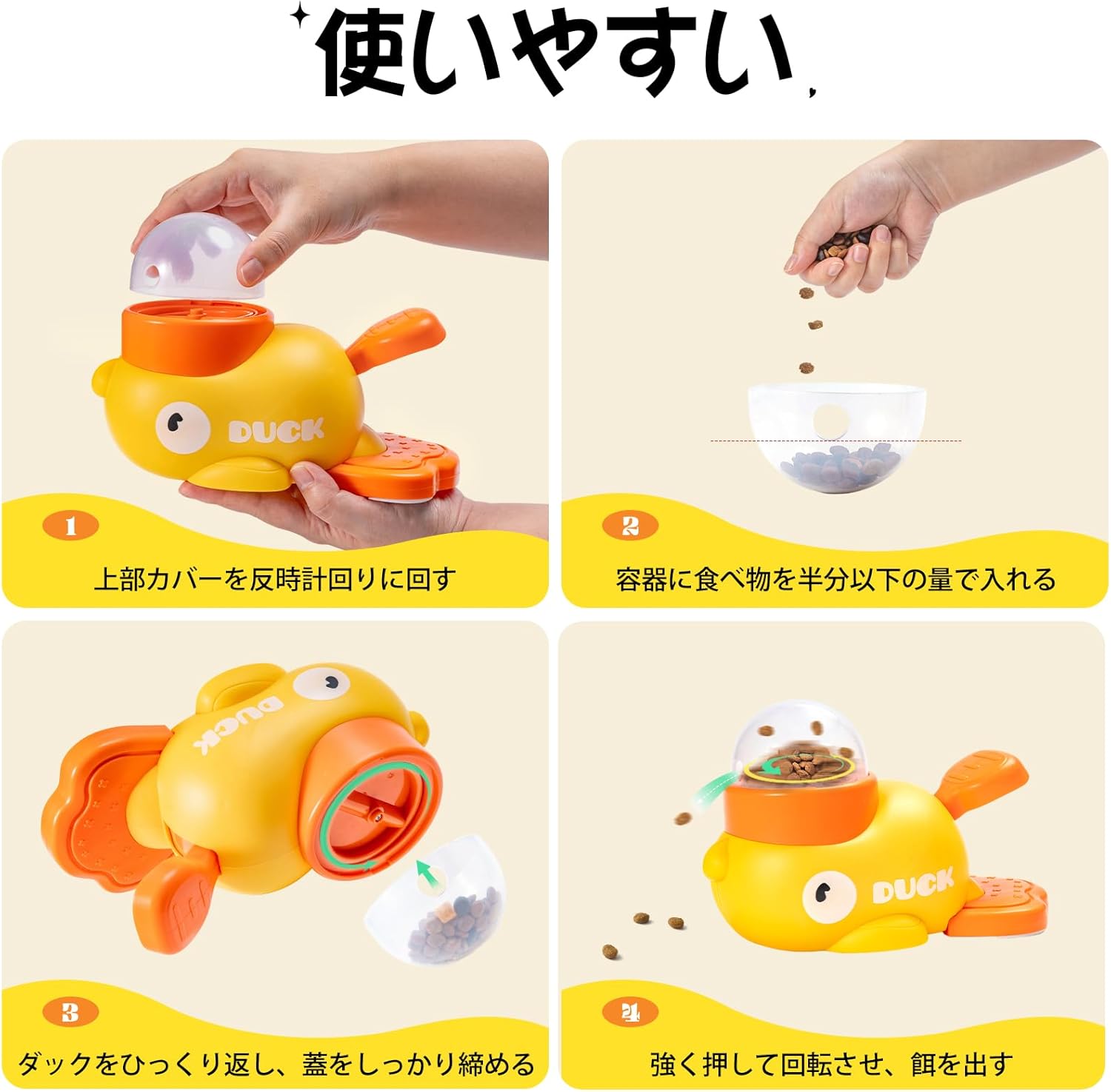 使いやすい

DUCK

1

上部カバーを反時計回りに回す

2

容器に食べ物を半分以下の量で入れる

DUCK

3

ダックをひっくり返し、蓋をしっかり締める

DUCK

4

強く押して回転させ、餌を出す