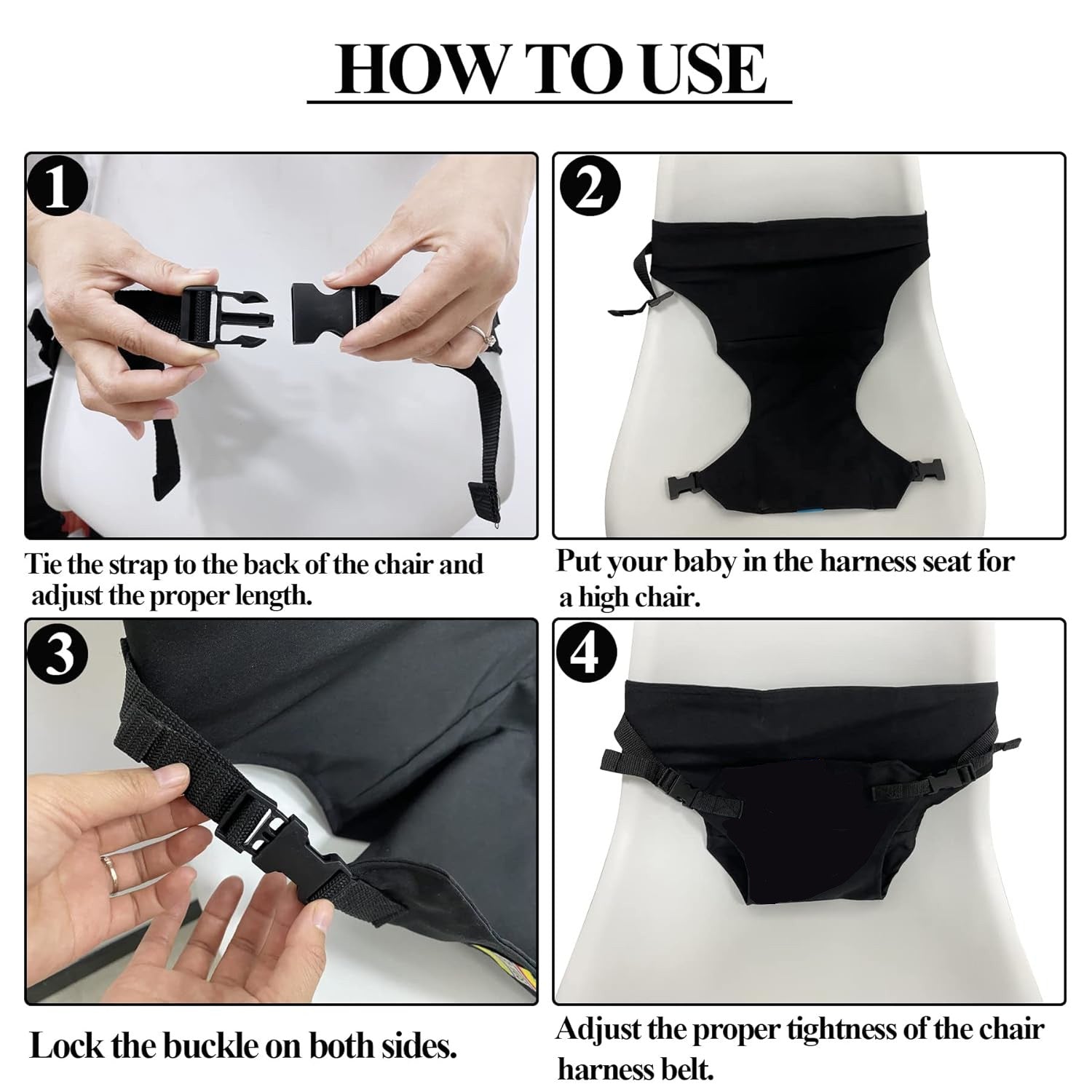 HOW TO USE

1

Tie the strap to the back of the chair and adjust the proper length.

2

Put your baby in the harness seat for a high chair.

3

Lock the buckle on both sides.

4

Adjust the proper tightness of the chair harness belt.