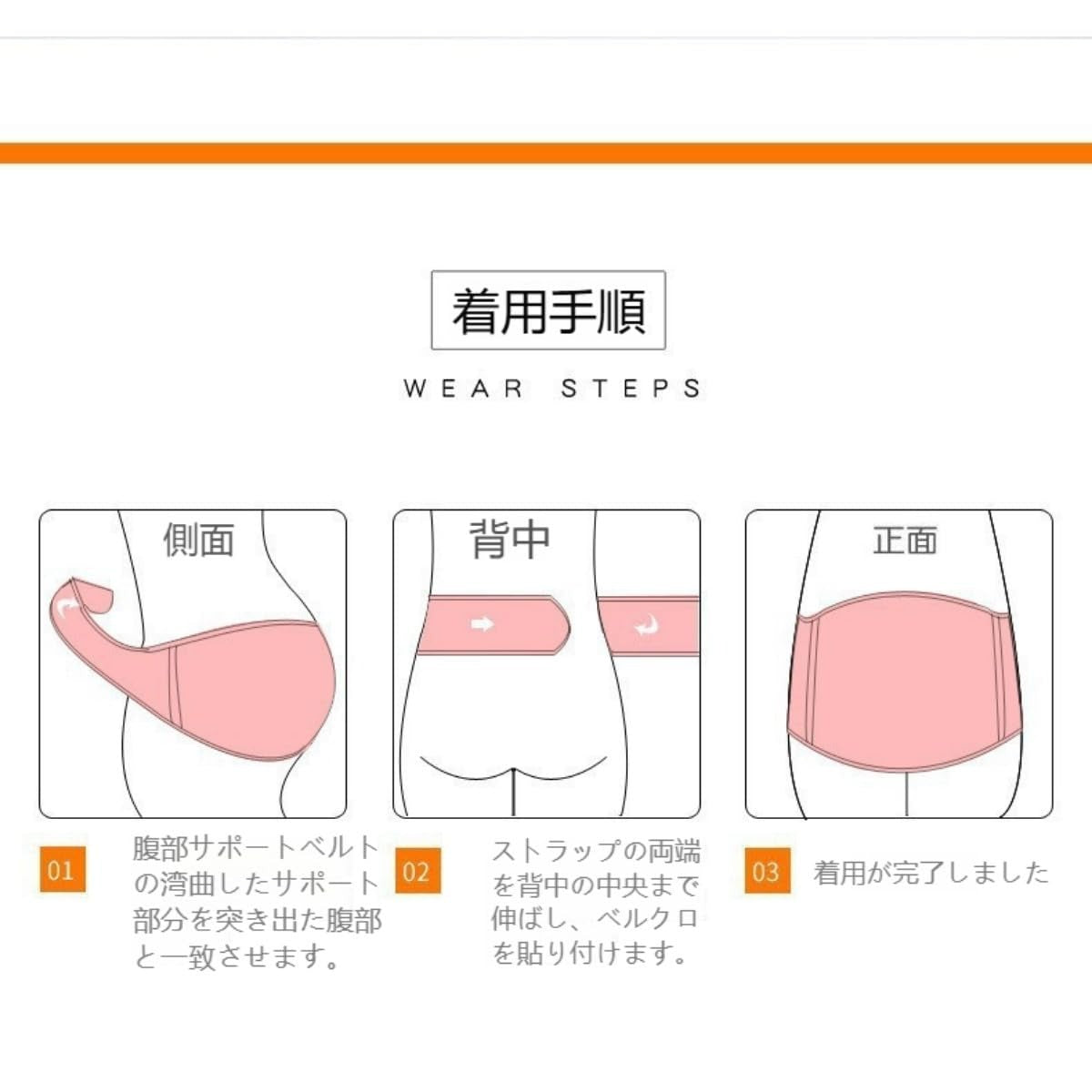 着用手順

WEAR STEPS

側面

背中

正面

01 腹部サポートベルトの湾曲したサポート部分を突き出た腹部と一致させます。

02 ストラップの両端を背中の中央まで伸ばし、ベルクロを貼り付けます。

03 着用が完了しました